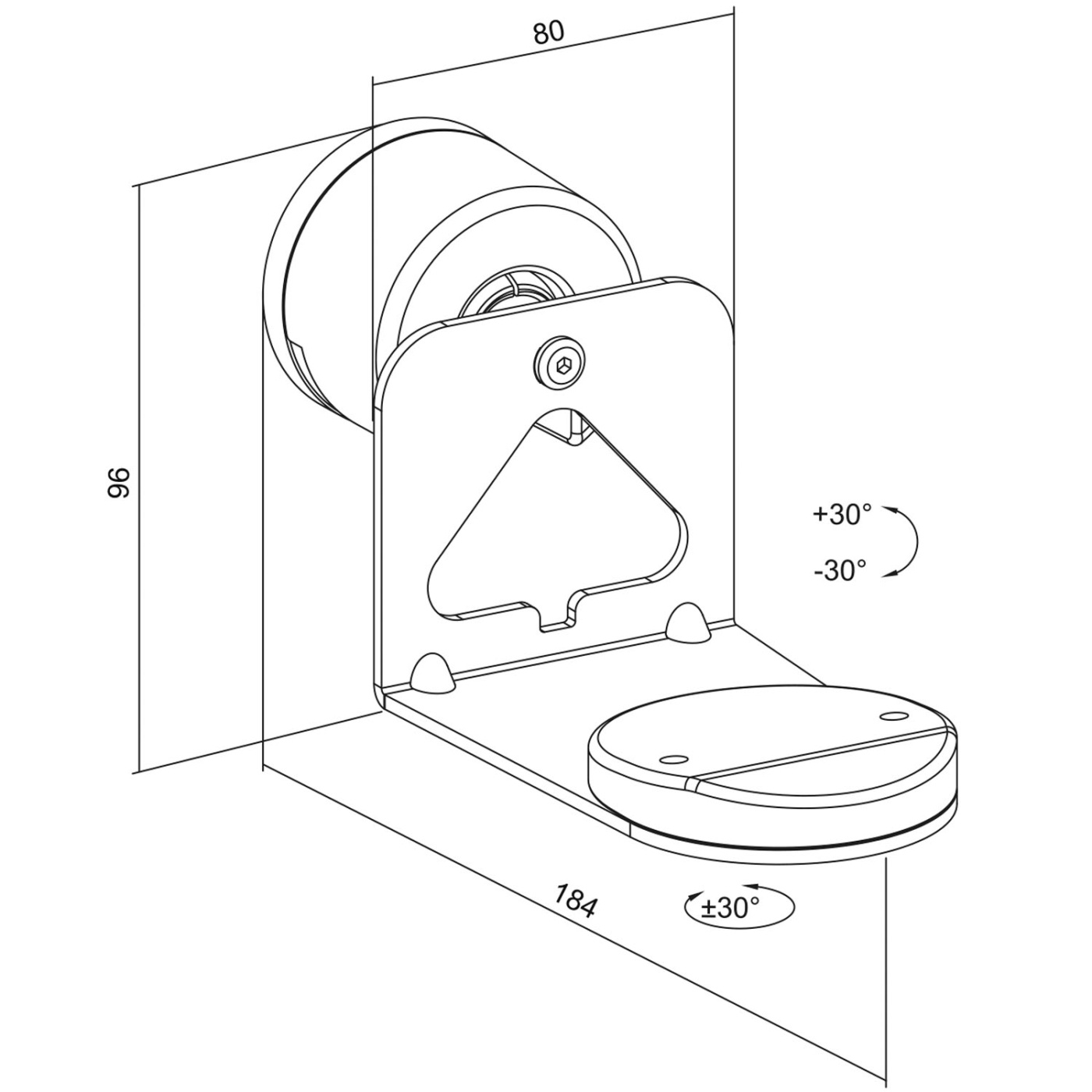 80

96

+30°

-30°

184

±30°