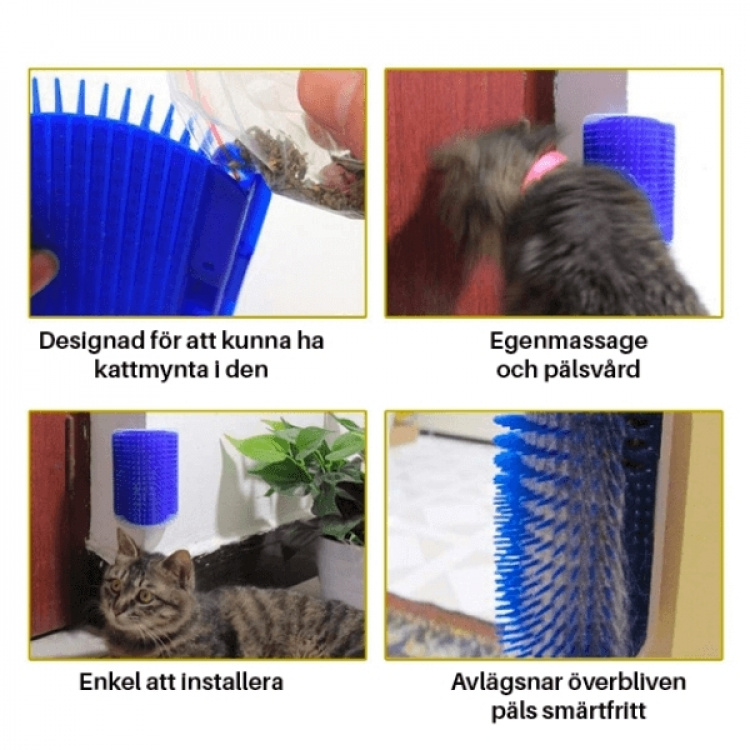 Designad för att kunna ha kattmynta i den

Egenmassage och pälsvård

Enkel att installera

Avlägsnar överbliven päls smärtfritt