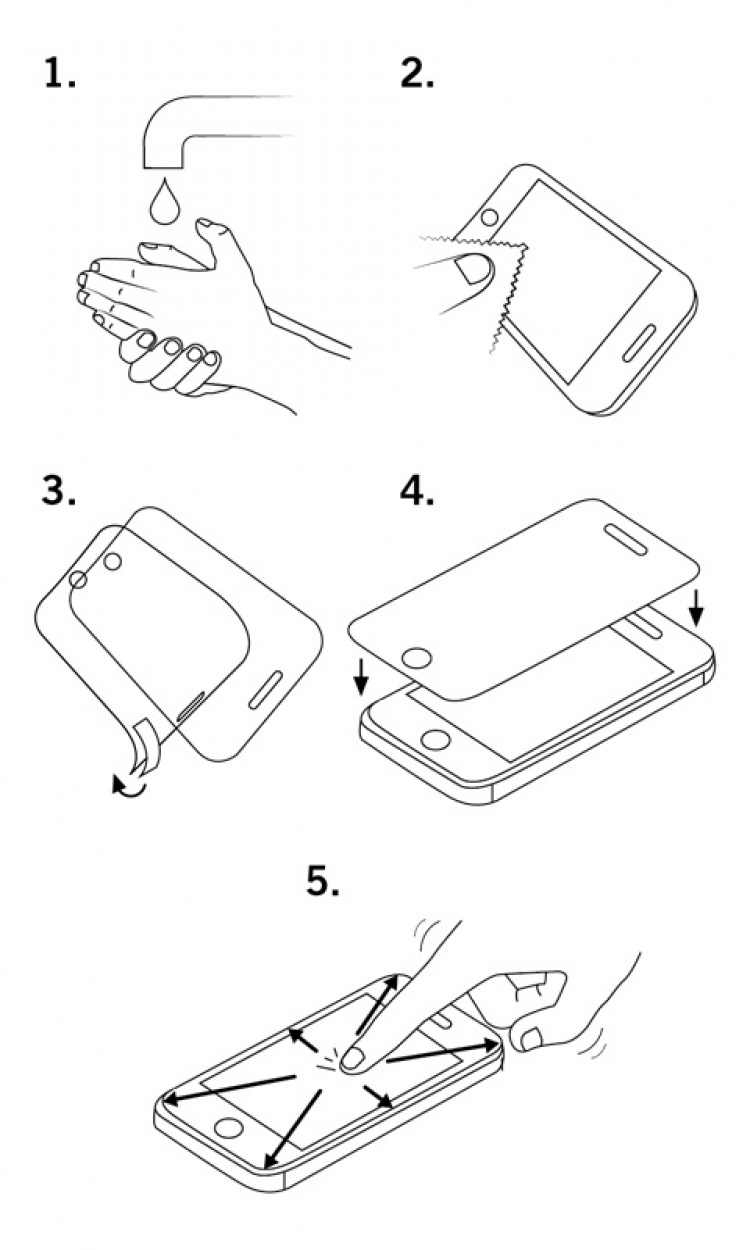 1.

2.

3.

4.

5.