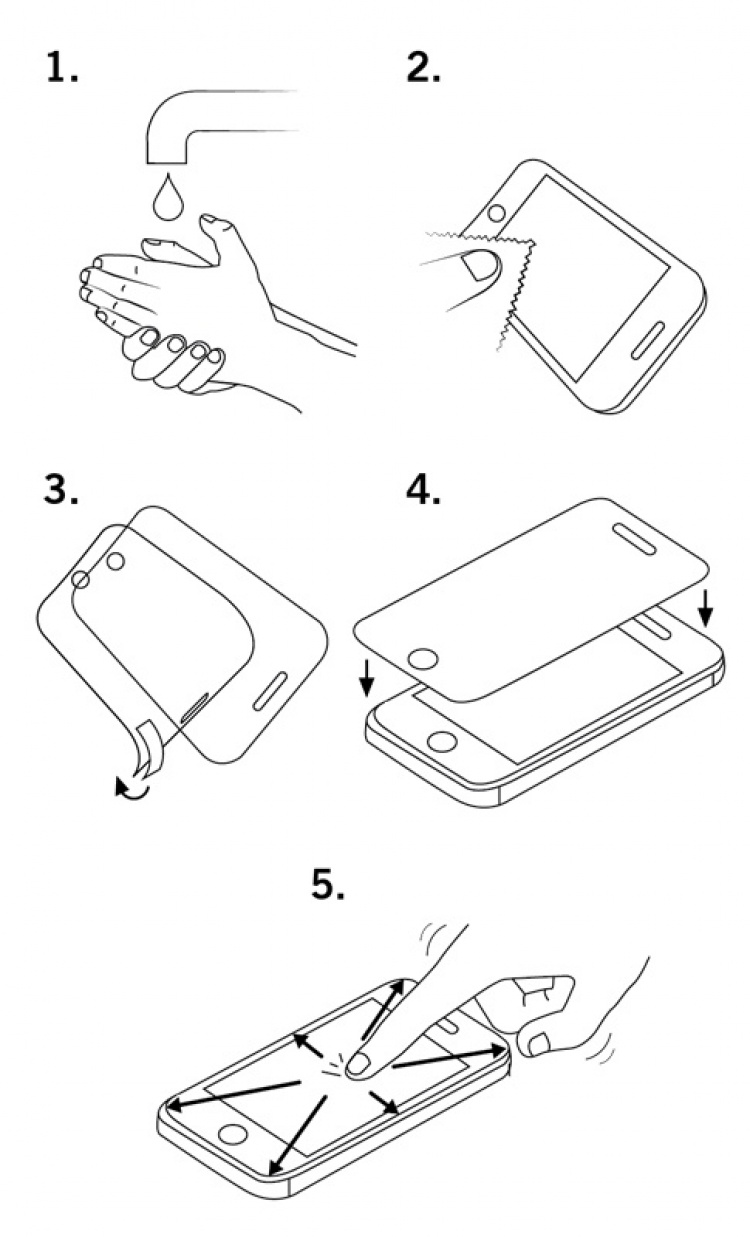 1.

2.

3.

4.

5.