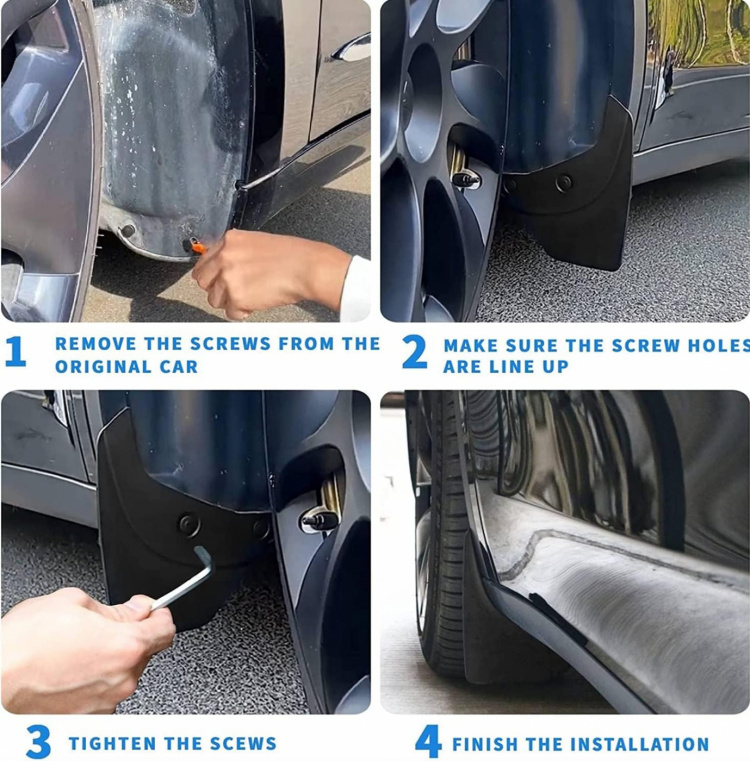 1 REMOVE THE SCREWS FROM THE ORIGINAL CAR

2 MAKE SURE THE SCREW HOLES ARE LINE UP

3 TIGHTEN THE SCEWS

4 FINISH THE INSTALLATION