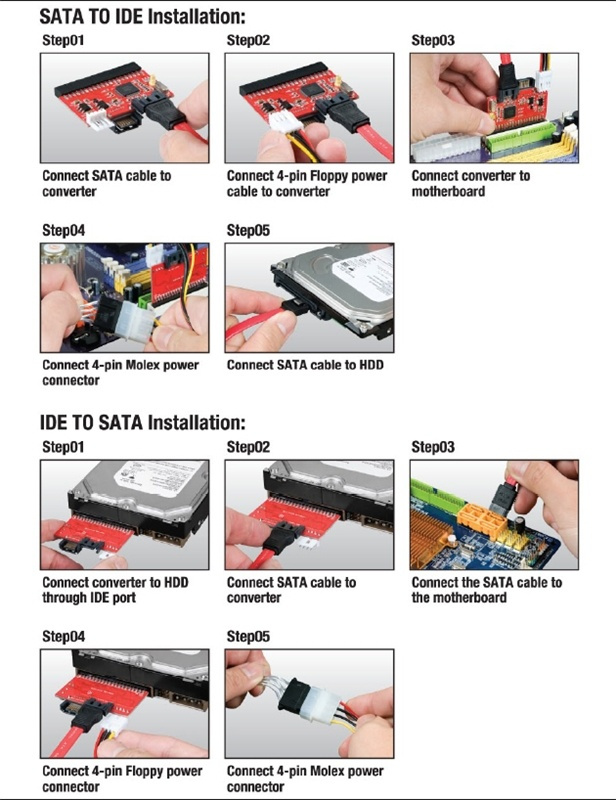 SATA TO IDE Installation:

Step01

Connect SATA cable to converter

Step02

Connect 4-pin Floppy power cable to converter

Step03

Connect converter to motherboard

Step04

Connect 4-pin Molex power connector

Step05

Connect SATA cable to HDD

IDE TO SATA Installation:

Step01

Connect converter to HDD through IDE port

Step02

Connect SATA cable to converter

Step03

Connect the SATA cable to the motherboard

Step04

Connect 4-pin Floppy power connector

Step05

Connect 4-pin Molex power connector